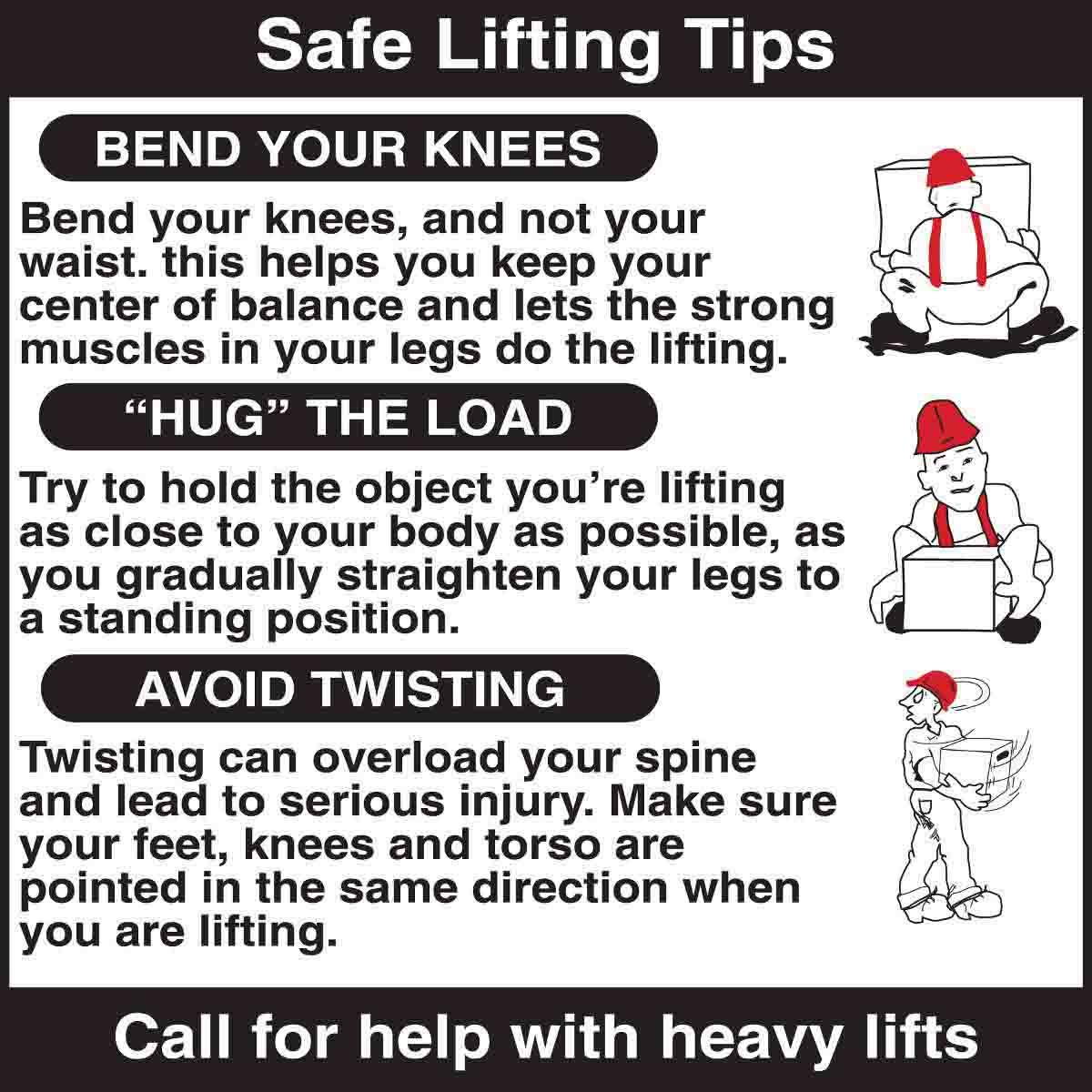 Safe Lifting Tips

BEND YOUR KNEES

Bend your knees, and not your waist. this helps you keep your center of balance and lets the strong muscles in your legs do the lifting.

“HUG” THE LOAD

Try to hold the object you’re lifting as close to your body as possible, as you gradually straighten your legs to a standing position.

AVOID TWISTING

Twisting can overload your spine and lead to serious injury. Make sure your feet, knees and torso are pointed in the same direction when you are lifting.

Call for help with heavy lifts